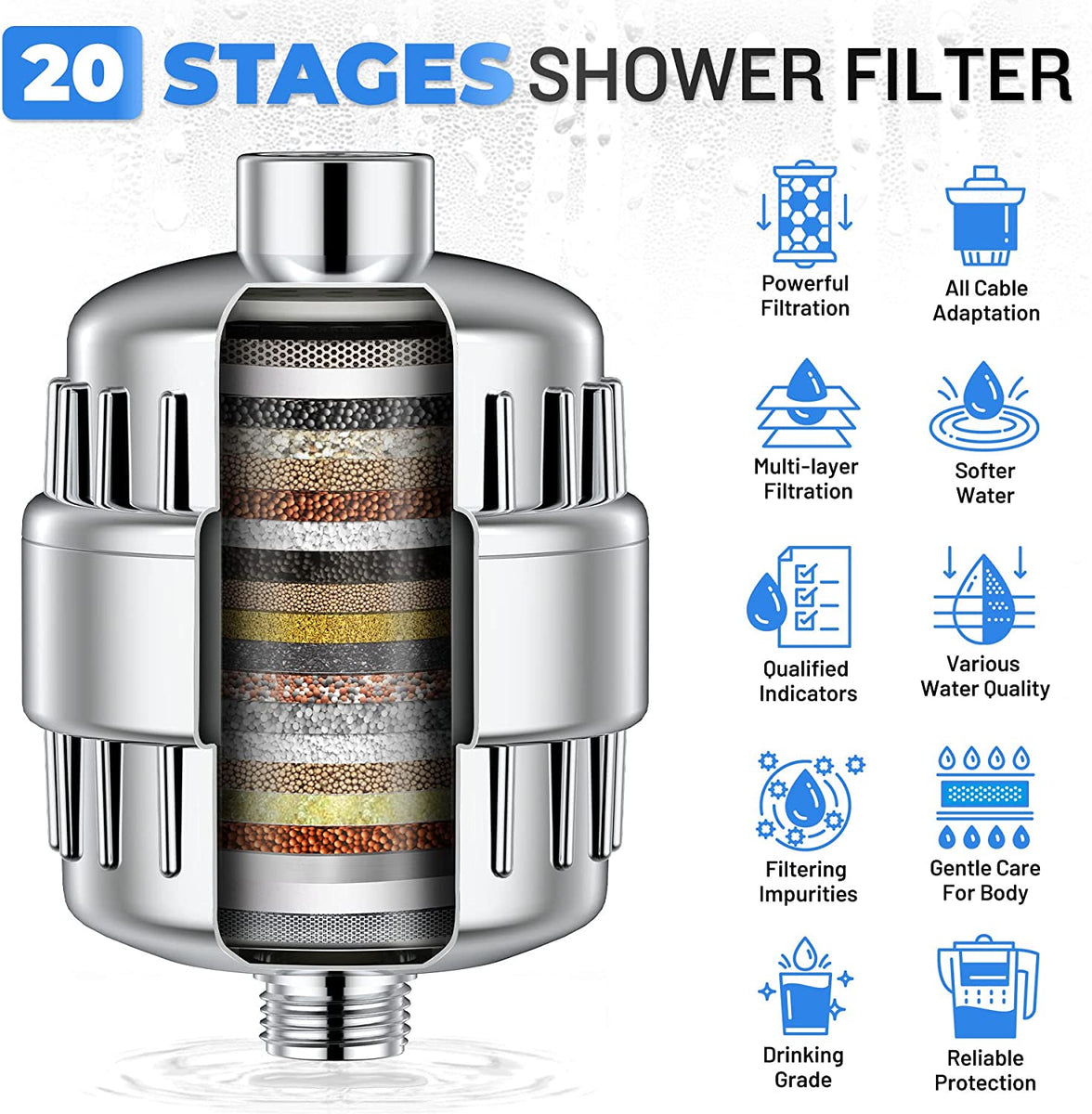 20 STAGES SHOWER FILTER

Powerful Filtration

All Cable Adaptation

Multi-layer Filtration

Softer Water

Qualified Indicators

Various Water Quality

Filtering Impurities

Gentle Care For Body

Drinking Grade

Reliable Protection